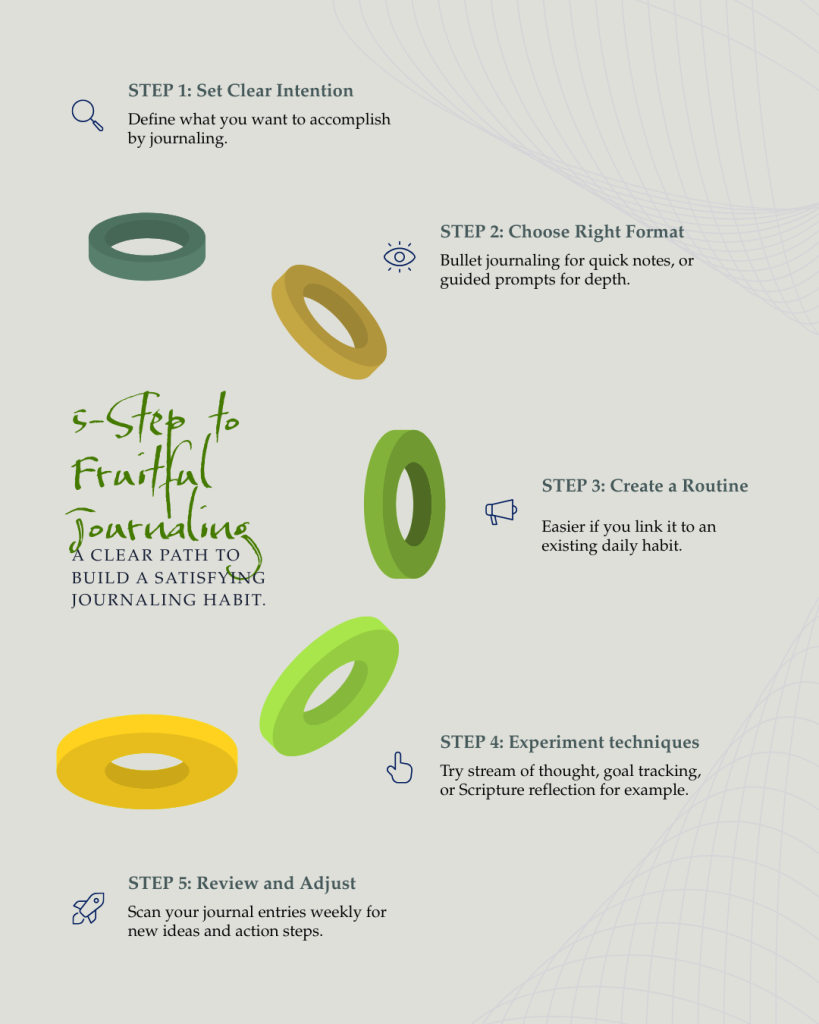 STEP 1: Set Clear Intention

Define what you want to accomplish by journaling.

STEP 2: Choose Right Format

Bullet journaling for quick notes, or guided prompts for depth.

5-Step to Fruitful Journaling

A CLEAR PATH TO BUILD A SATISFYING JOURNALING HABIT.

STEP 3: Create a Routine

Easier if you link it to an existing daily habit.

STEP 4: Experiment techniques

Try stream of thought, goal tracking, or Scripture reflection for example.

STEP 5: Review and Adjust

Scan your journal entries weekly for new ideas and action steps.